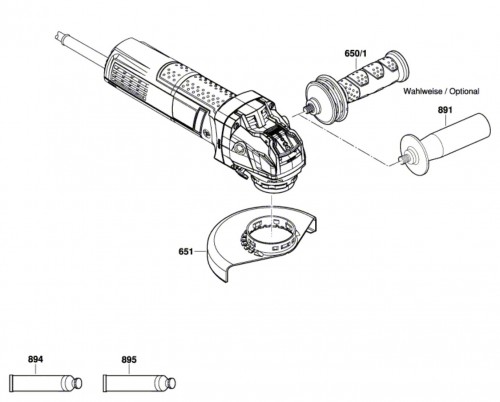 650/1

Wahlweise / Optional

891

651

894

895